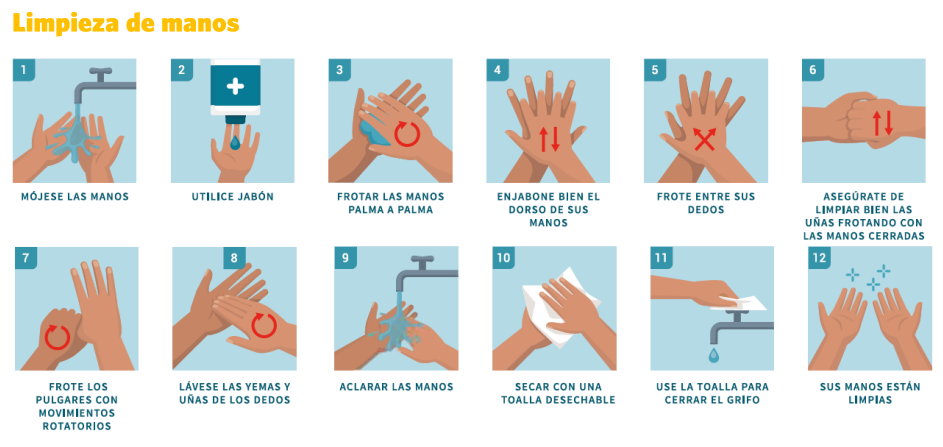 Limpieza de manos

1
MÓJESE LAS MANOS

2
UTILICE JABÓN

3
FROTAR LAS MANOS PALMA A PALMA

4
ENJABONE BIEN EL DORSO DE SUS MANOS

5
FROTE ENTRE SUS DEDOS

6
ASEGÚRATE DE LIMPIAR BIEN LAS UÑAS FROTANDO CON LAS MANOS CERRADAS

7
FROTE LOS PULGARES CON MOVIMIENTOS ROTATORIOS

8
LÁVESE LAS YEMAS Y UÑAS DE LOS DEDOS

9
ACLARAR LAS MANOS

10
SECAR CON UNA TOALLA DESECHABLE

11
USE LA TOALLA PARA CERRAR EL GRIFO

12
SUS MANOS ESTÁN LIMPIAS